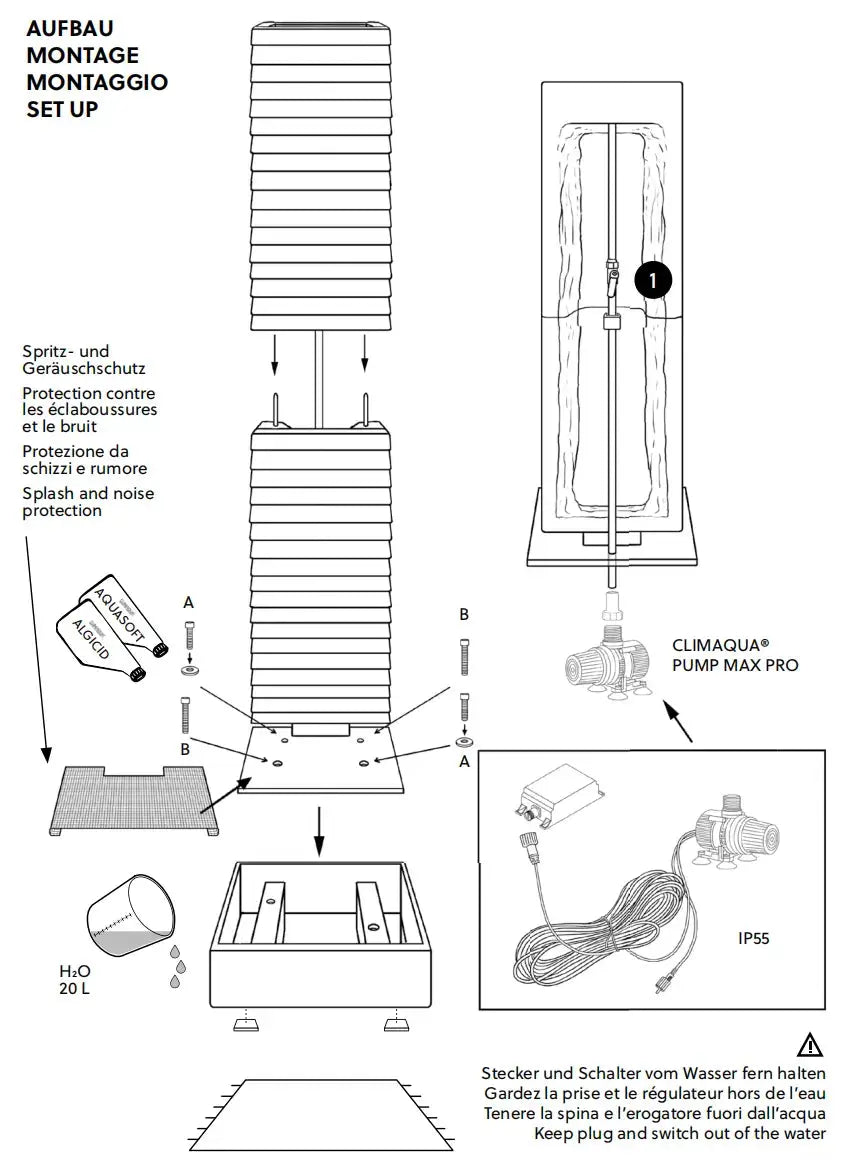 AUFBAU
MONTAGE
MONTAGGIO
SET UP

Spritz- und Geräuschschutz

Protection contre les éclaboussures et le bruit

Protezione da schizzi e rumore

Splash and noise protection

AQUASOFT

ALGICID

A

B

B

A

1

CLIMAQUA®
PUMP MAX PRO

IP55

$H_2O$
20 L

Stecker und Schalter vom Wasser fern halten
Gardez la prise et le régulateur hors de l'eau
Tenere la spina e l'erogatore fuori dall'acqua
Keep plug and switch out of the water