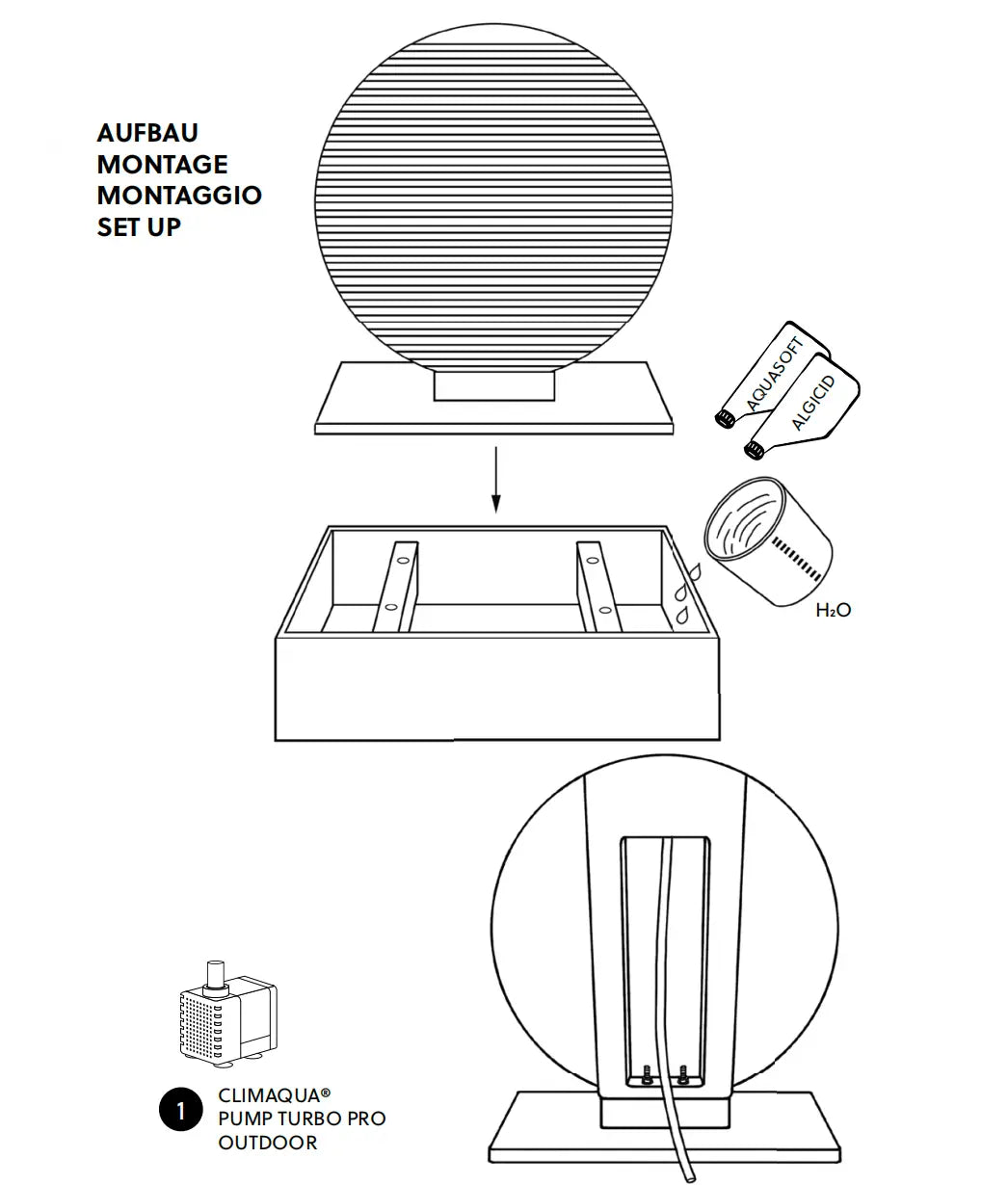 AUFBAU
MONTAGE
MONTAGGIO
SET UP

AQUASOFT

ALGICID

$H_2O$

1 CLIMAQUA®
PUMP TURBO PRO
OUTDOOR