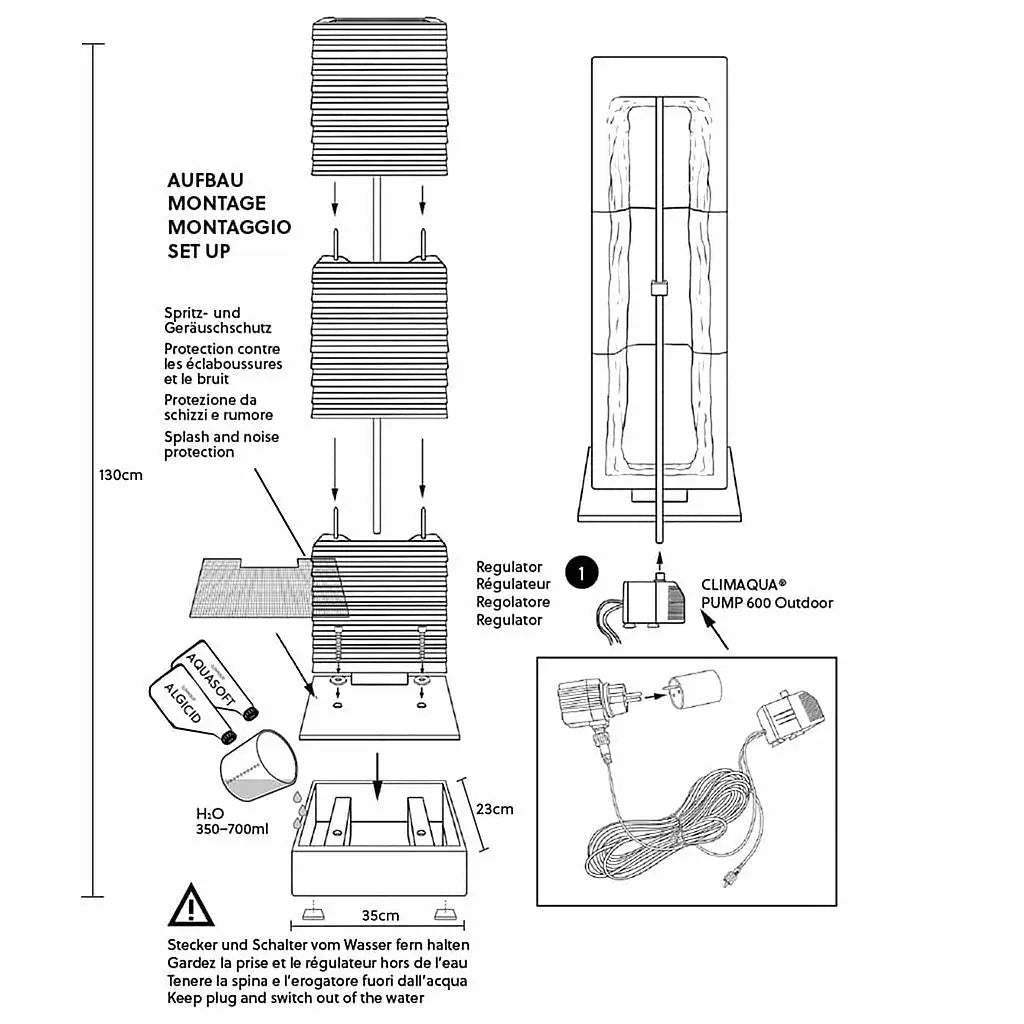 130cm

AUFBAU
MONTAGE
MONTAGGIO
SET UP

Spritz- und Geräuschschutz
Protection contre les éclaboussures et le bruit
Protezione da schizzi e rumore
Splash and noise protection

AQUASOFT
ALGICID

$H_2O$
350–700ml

23cm

35cm

Regulator
Régulateur
Regolatore
Regulator

1

CLIMAQUA®
PUMP 600 Outdoor

Stecker und Schalter vom Wasser fern halten
Gardez la prise et le régulateur hors de l'eau
Tenere la spina e l'erogatore fuori dall'acqua
Keep plug and switch out of the water