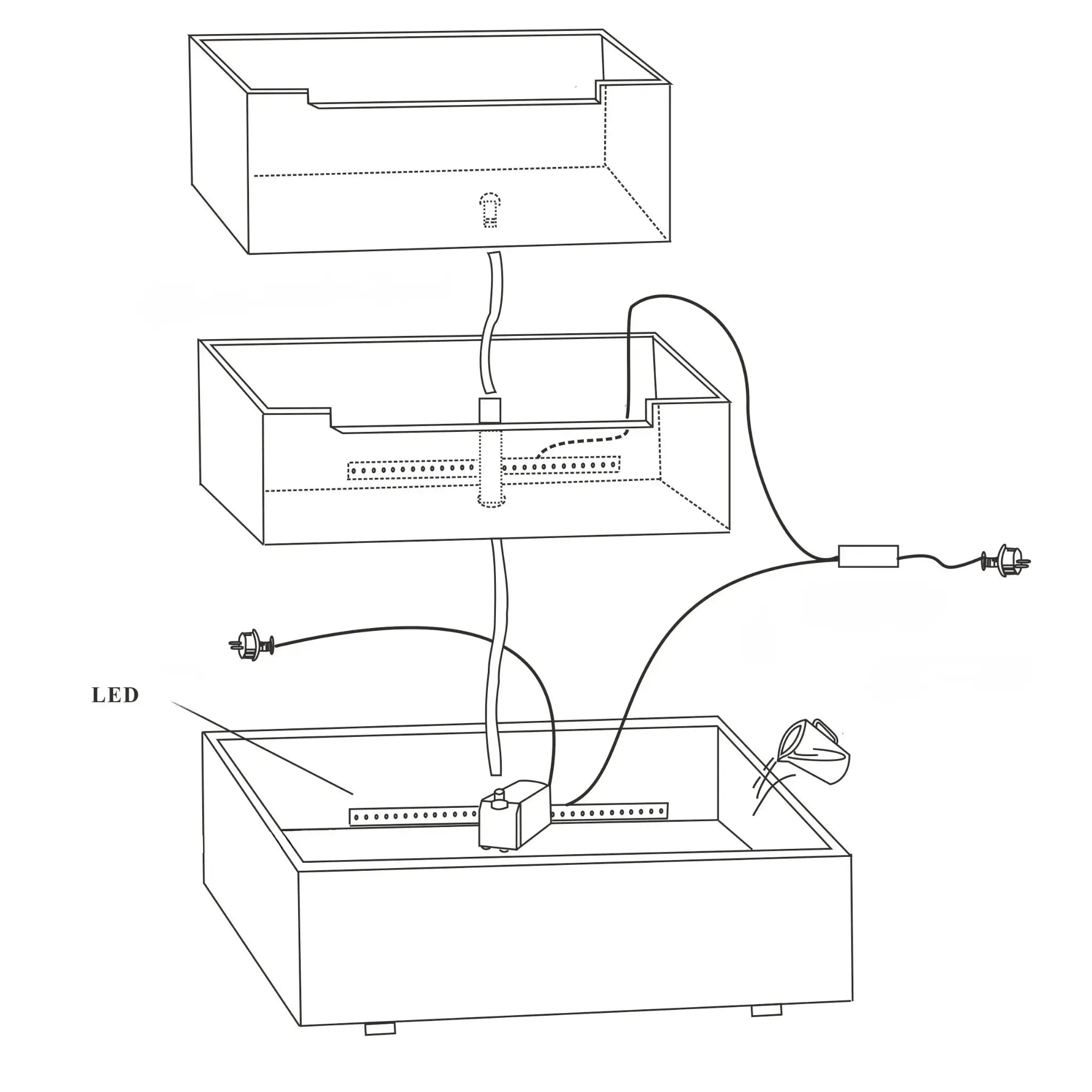 LED