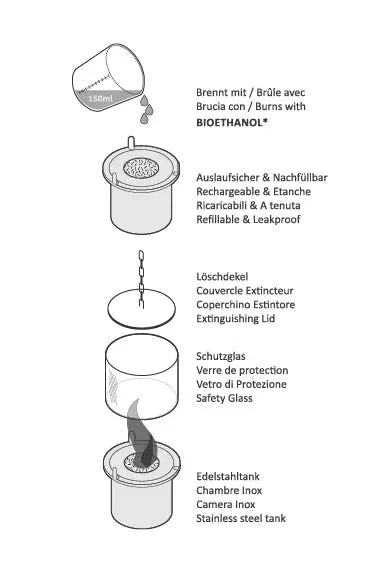 150ml

Brennt mit / Brûle avec
Brucia con / Burns with
BIOETHANOL*

Auslaufsicher & Nachfüllbar
Rechargeable & Etanche
Ricaricabili & A tenuta
Refillable & Leakproof

Löschdekel
Couvercle Extincteur
Coperchino Estintore
Extinguishing Lid

Schutzglas
Verre de protection
Vetro di Protezione
Safety Glass

Edelstahltank
Chambre Inox
Camera Inox
Stainless steel tank