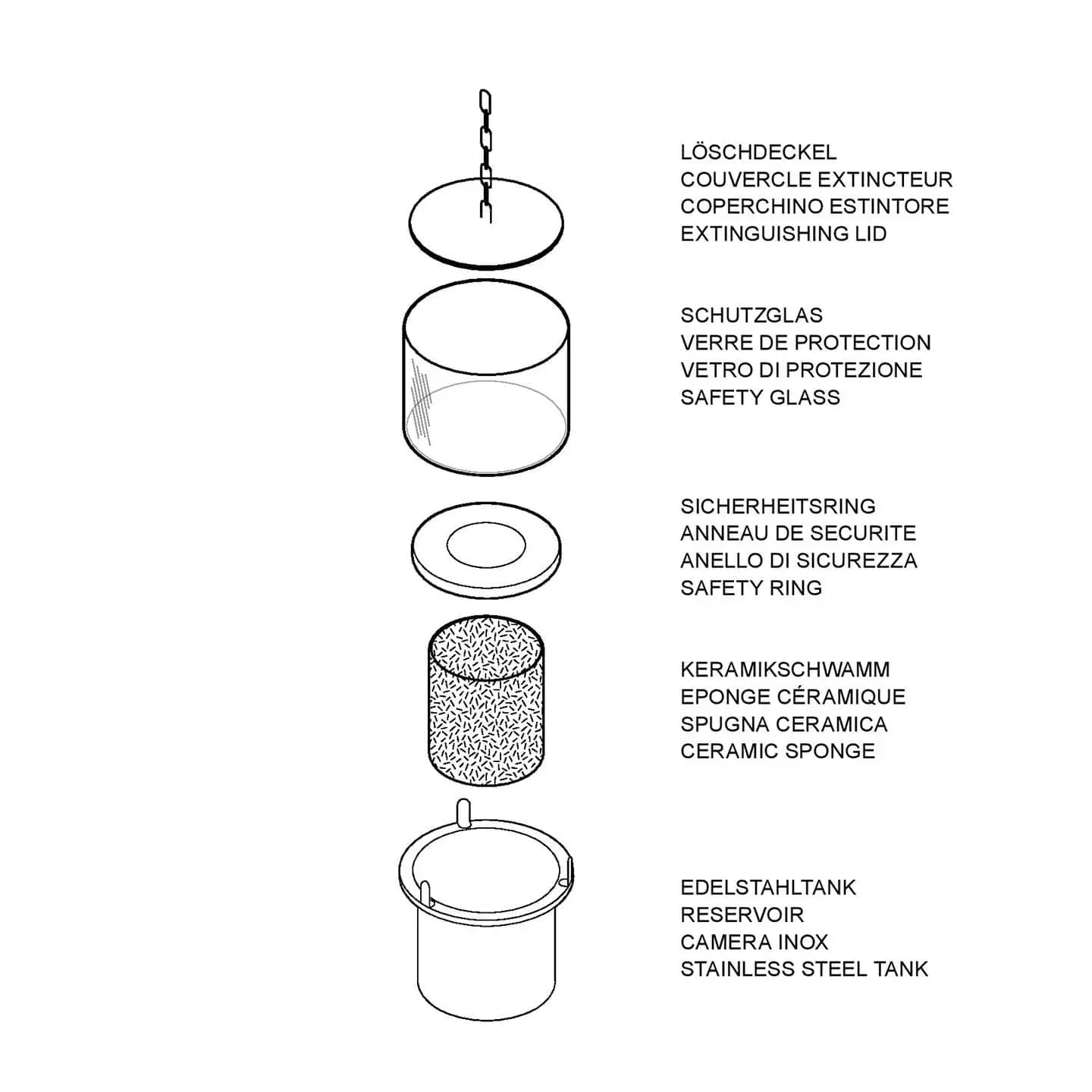 LÖSCHDECKEL
COUVERCLE EXTINCTEUR
COPERCHINO ESTINTORE
EXTINGUISHING LID

SCHUTZGLAS
VERRE DE PROTECTION
VETRO DI PROTEZIONE
SAFETY GLASS

SICHERHEITSRING
ANNEAU DE SECURITE
ANELLO DI SICUREZZA
SAFETY RING

KERAMIKSCHWAMM
EPONGE CÉRAMIQUE
SPUGNA CERAMICA
CERAMIC SPONGE

EDELSTAHLTANK
RESERVOIR
CAMERA INOX
STAINLESS STEEL TANK