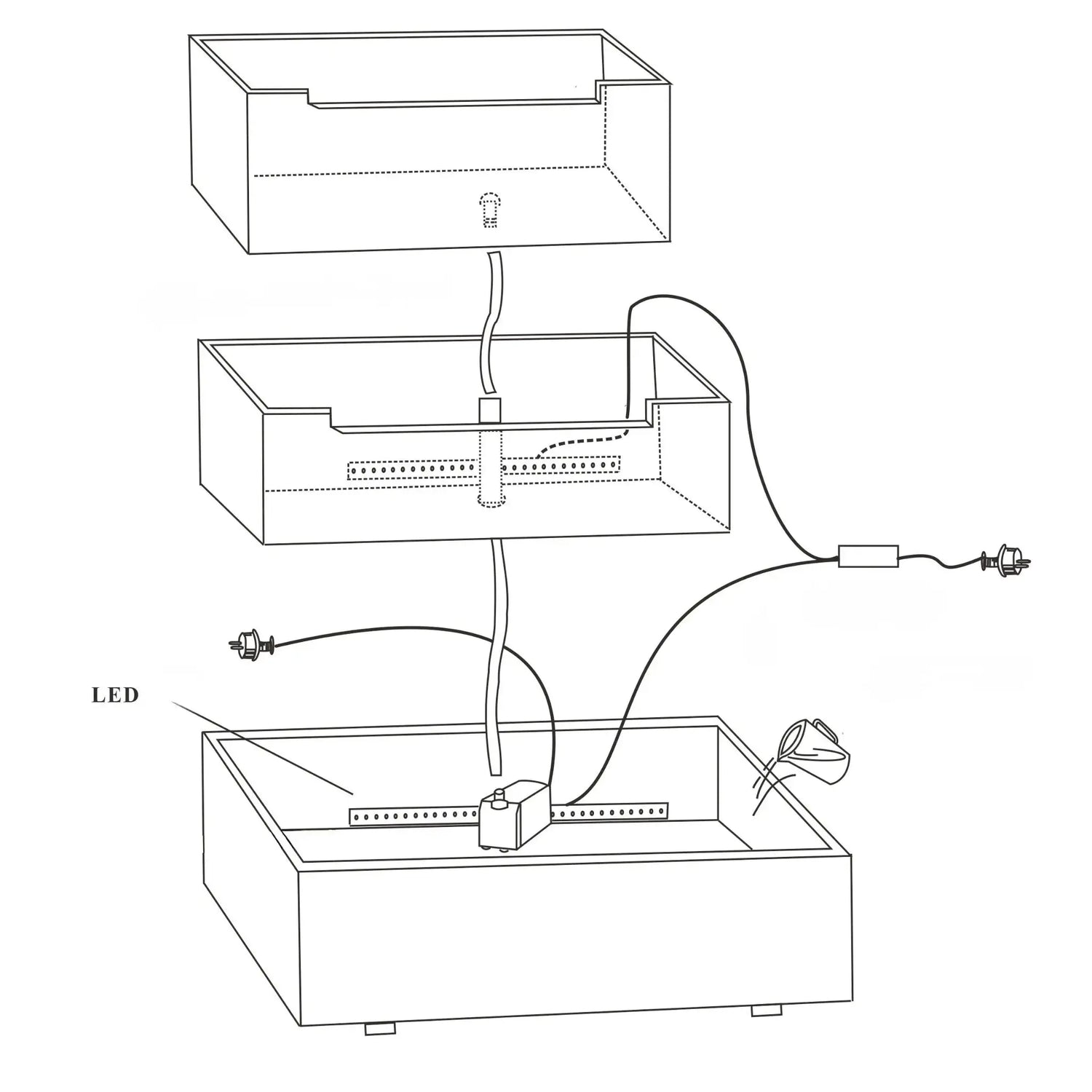 LED